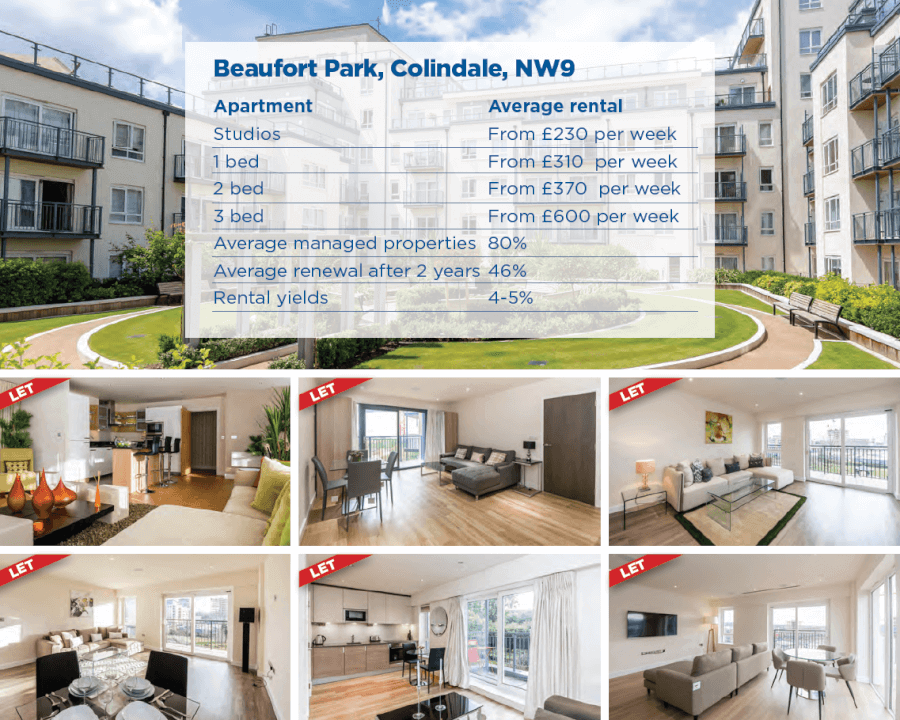 Beaufort Park, Colindale, NW9

| Apartment | Average rental |
|---|---|
| Studios | From £230 per week |
| 1 bed | From £310 per week |
| 2 bed | From £370 per week |
| 3 bed | From £600 per week |
| Average managed properties | 80% |
| Average renewal after 2 years | 46% |
| Rental yields | 4-5% |

LET

LET

LET

LET

LET

LET