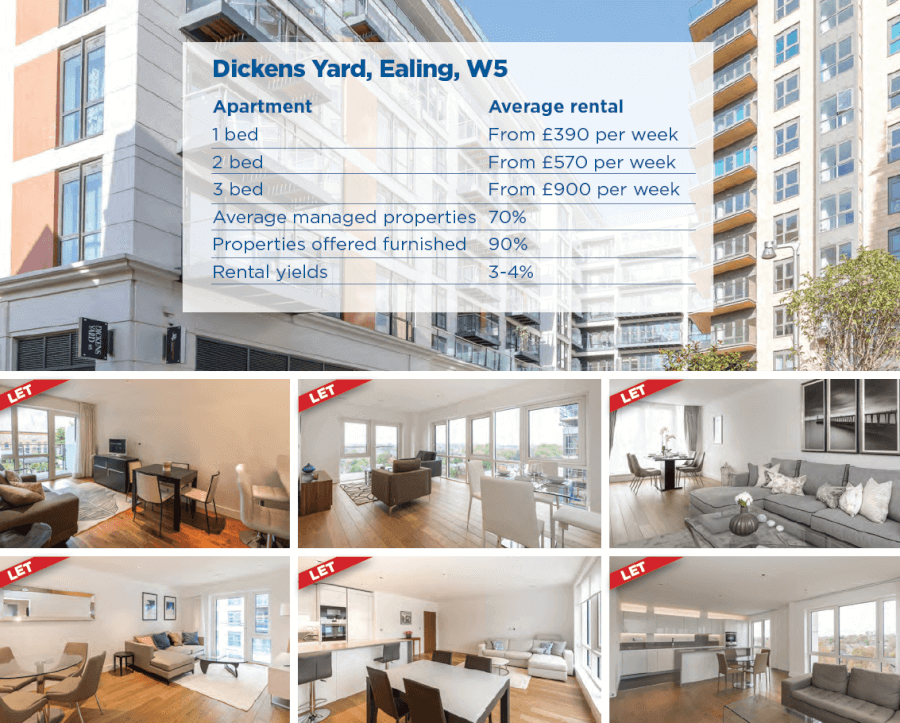 Dickens Yard, Ealing, W5

| Apartment | Average rental |
|---|---|
| 1 bed | From £390 per week |
| 2 bed | From £570 per week |
| 3 bed | From £900 per week |
| Average managed properties | 70% |
| Properties offered furnished | 90% |
| Rental yields | 3-4% |

LET

LET

LET

LET

LET

LET