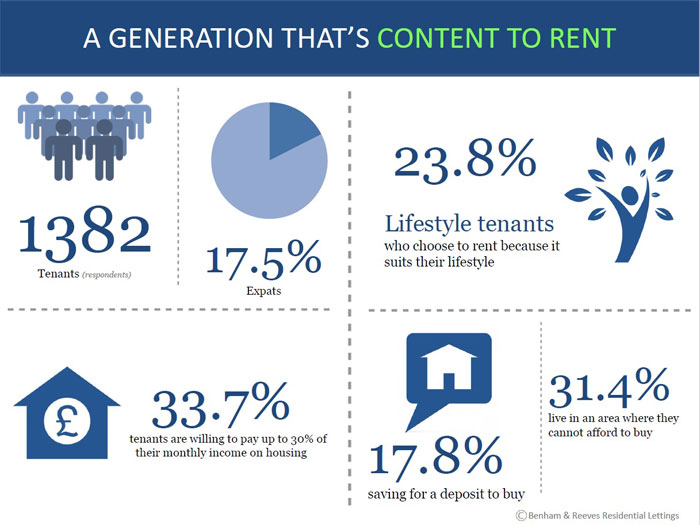 A GENERATION THAT'S CONTENT TO RENT

1382
Tenants (respondents)

17.5%
Expats

23.8%
Lifestyle tenants
who choose to rent because it suits their lifestyle

£
33.7%
tenants are willing to pay up to 30% of their monthly income on housing

17.8%
saving for a deposit to buy

31.4%
live in an area where they cannot afford to buy

© Benham & Reeves Residential Lettings